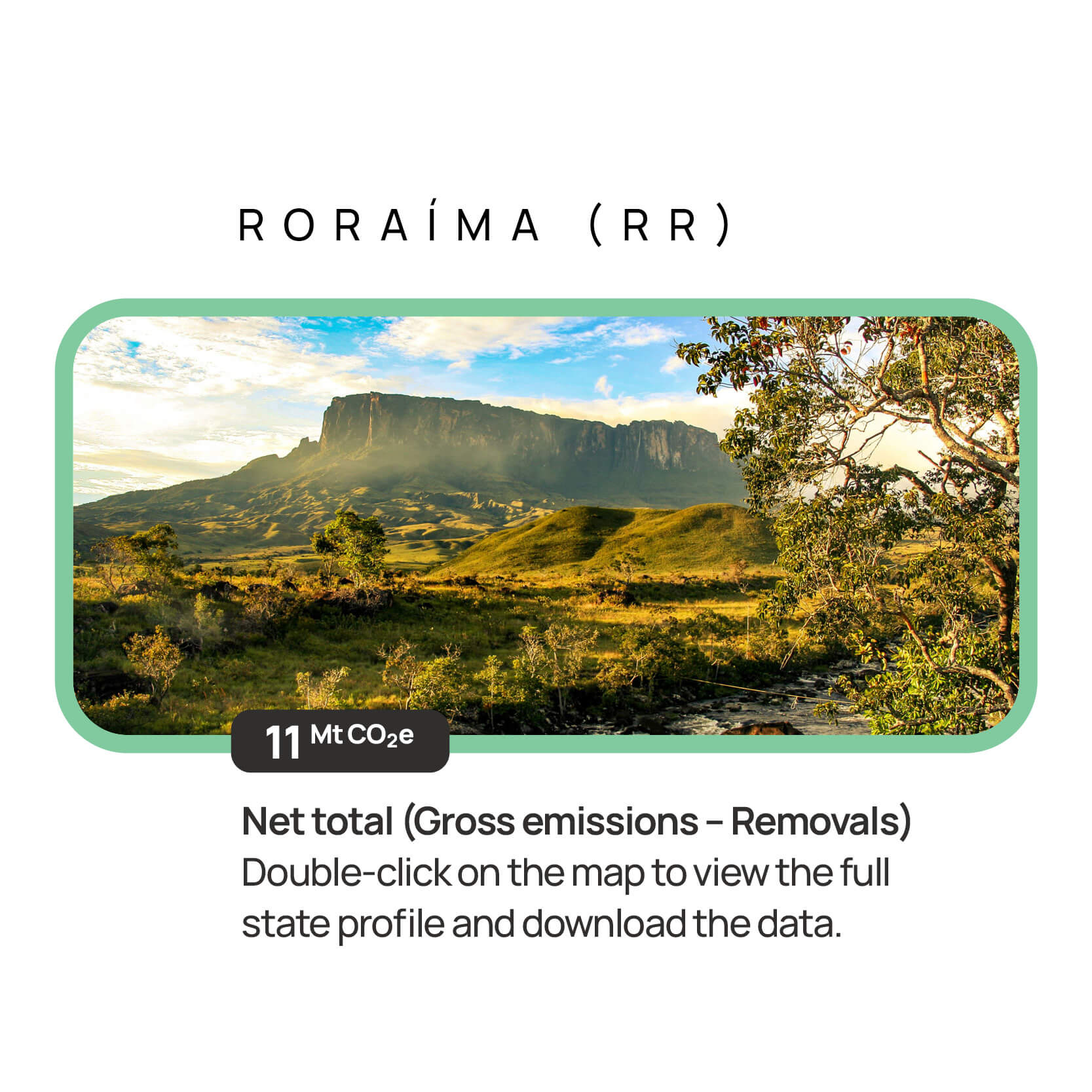 RORAÍMA (RR)

11 Mt $CO_2e$

Net total (Gross emissions – Removals)
Double-click on the map to view the full state profile and download the data.