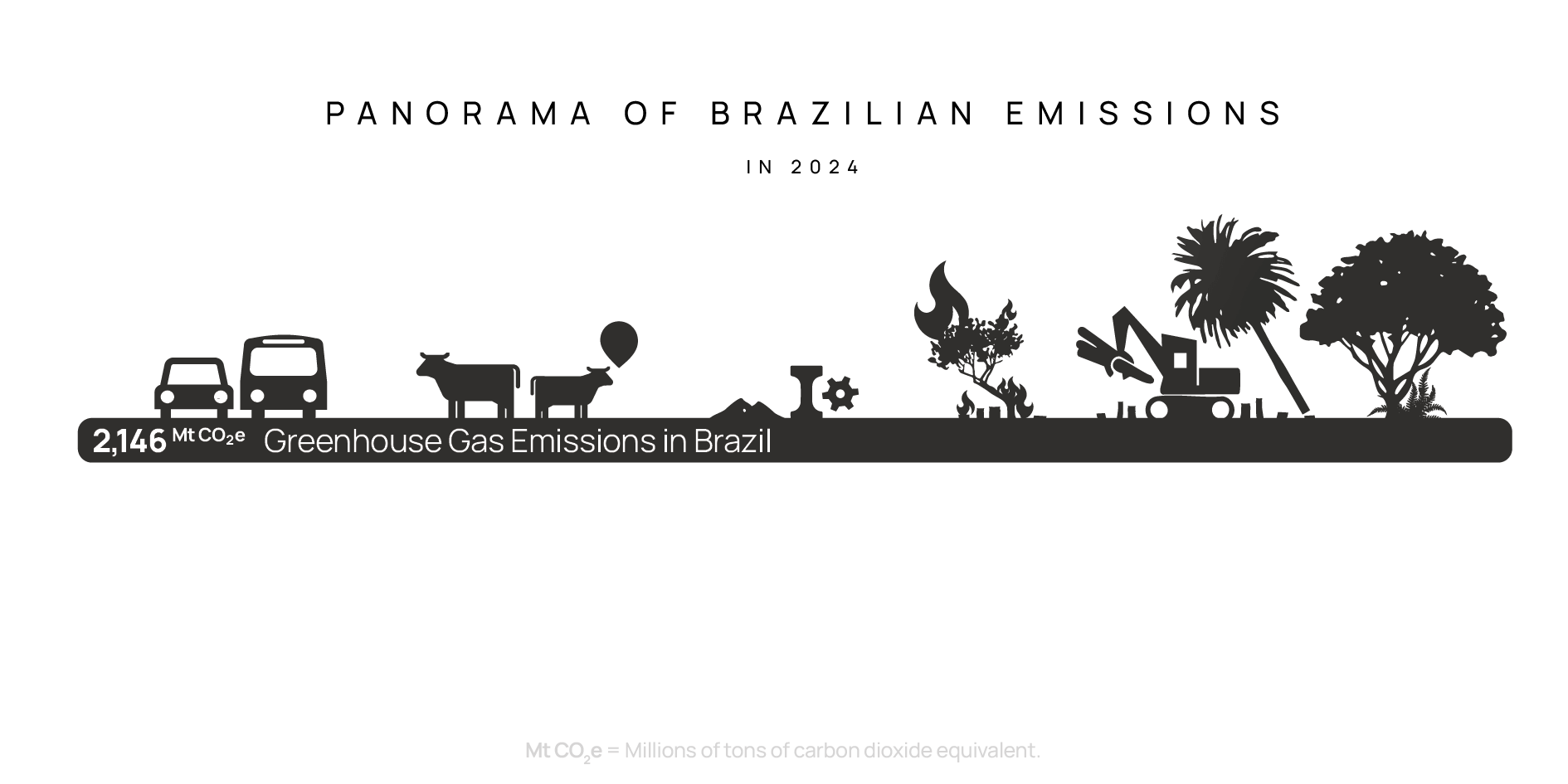 PANORAMA OF BRAZILIAN EMISSIONS

IN 2024

2,146 Mt $CO_2e$ Greenhouse Gas Emissions in Brazil

Mt $CO_2e$ = Millions of tons of carbon dioxide equivalent.