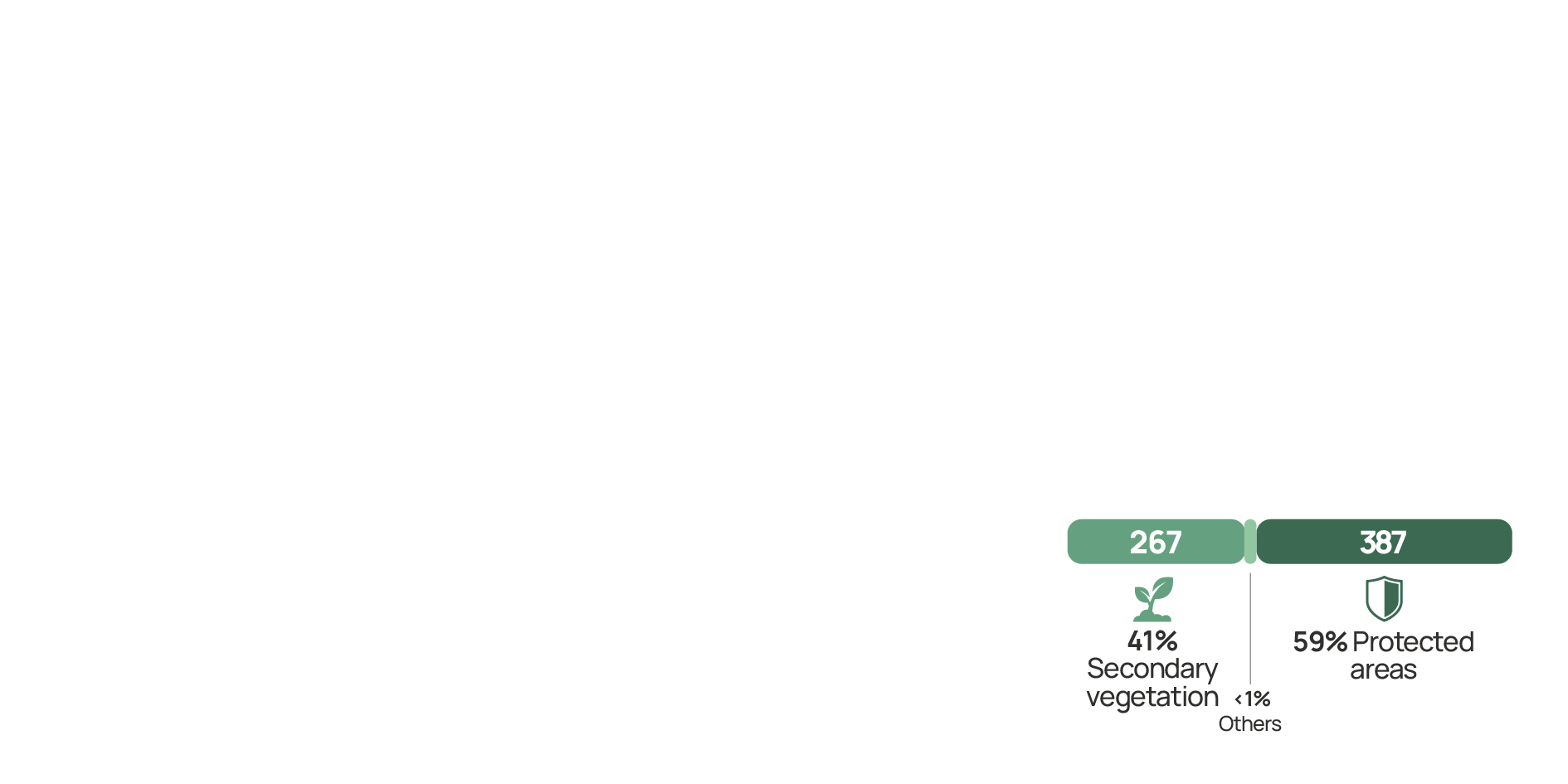 267

387

41% Secondary vegetation

<1% Others

59% Protected areas