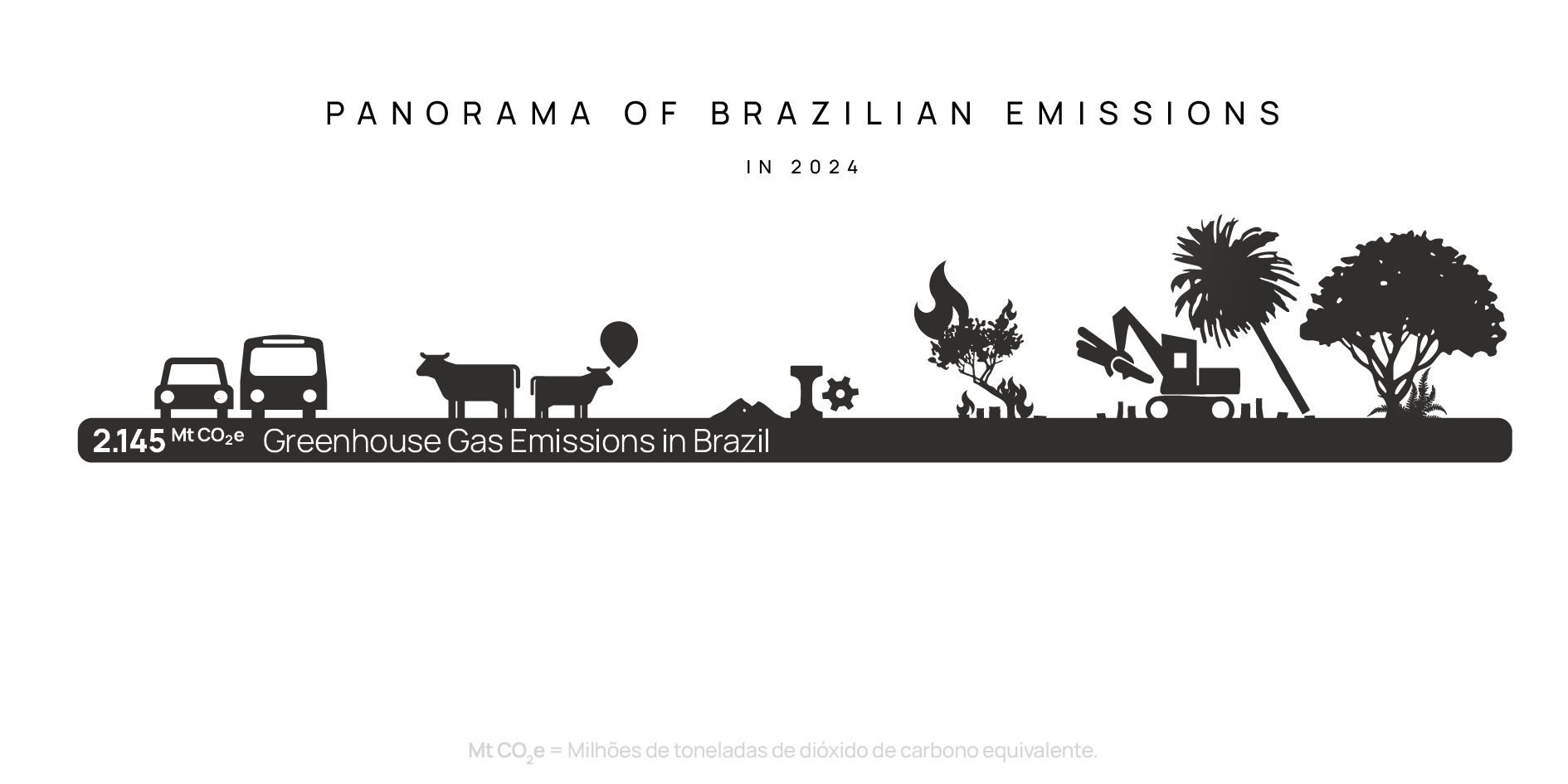 PANORAMA OF BRAZILIAN EMISSIONS

IN 2024

2.145 Mt $CO_2e$ Greenhouse Gas Emissions in Brazil

Mt $CO_2e$ = Milhões de toneladas de dióxido de carbono equivalente.