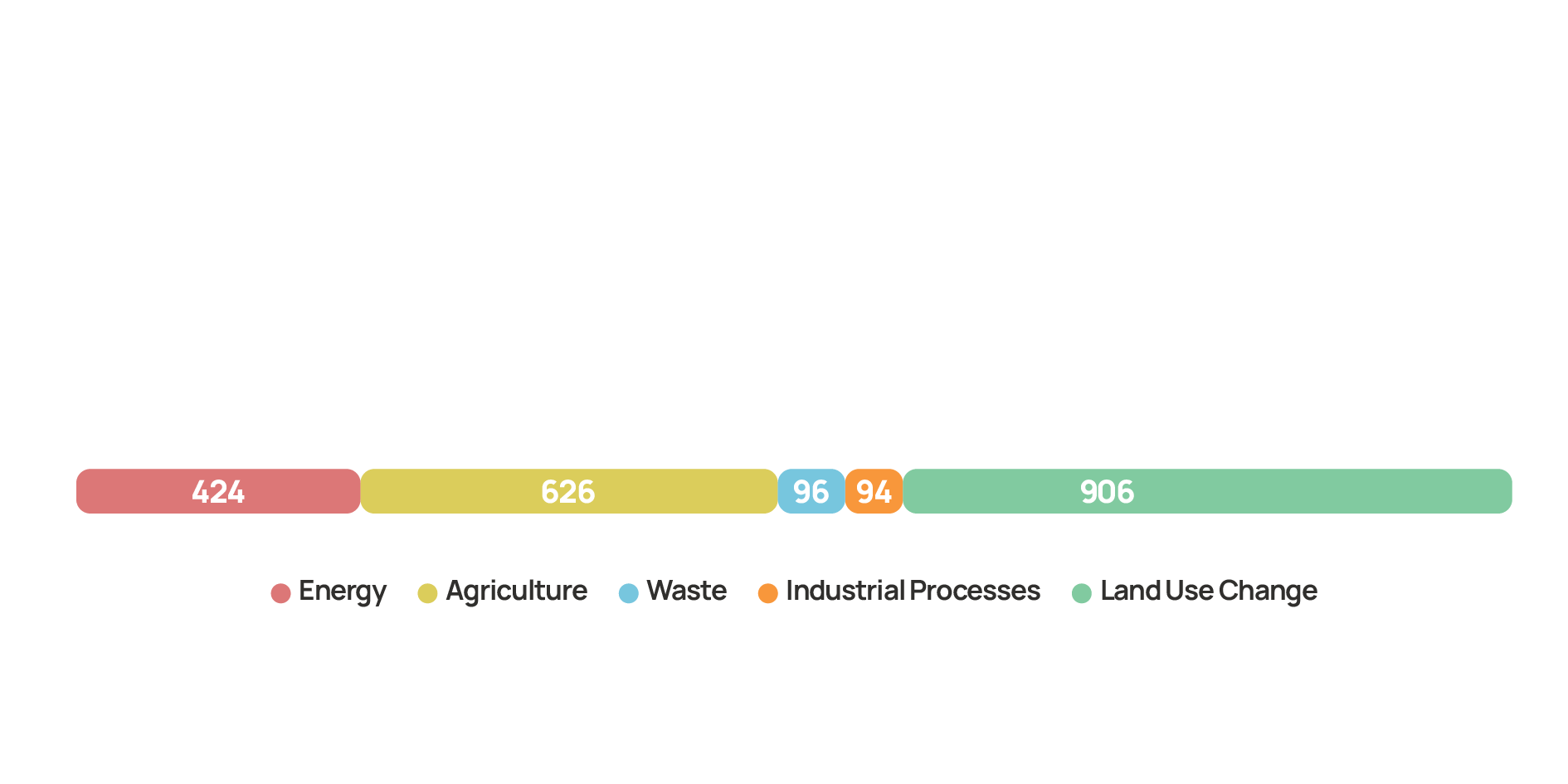 424 626 96 94 906

Energy Agriculture Waste Industrial Processes Land Use Change