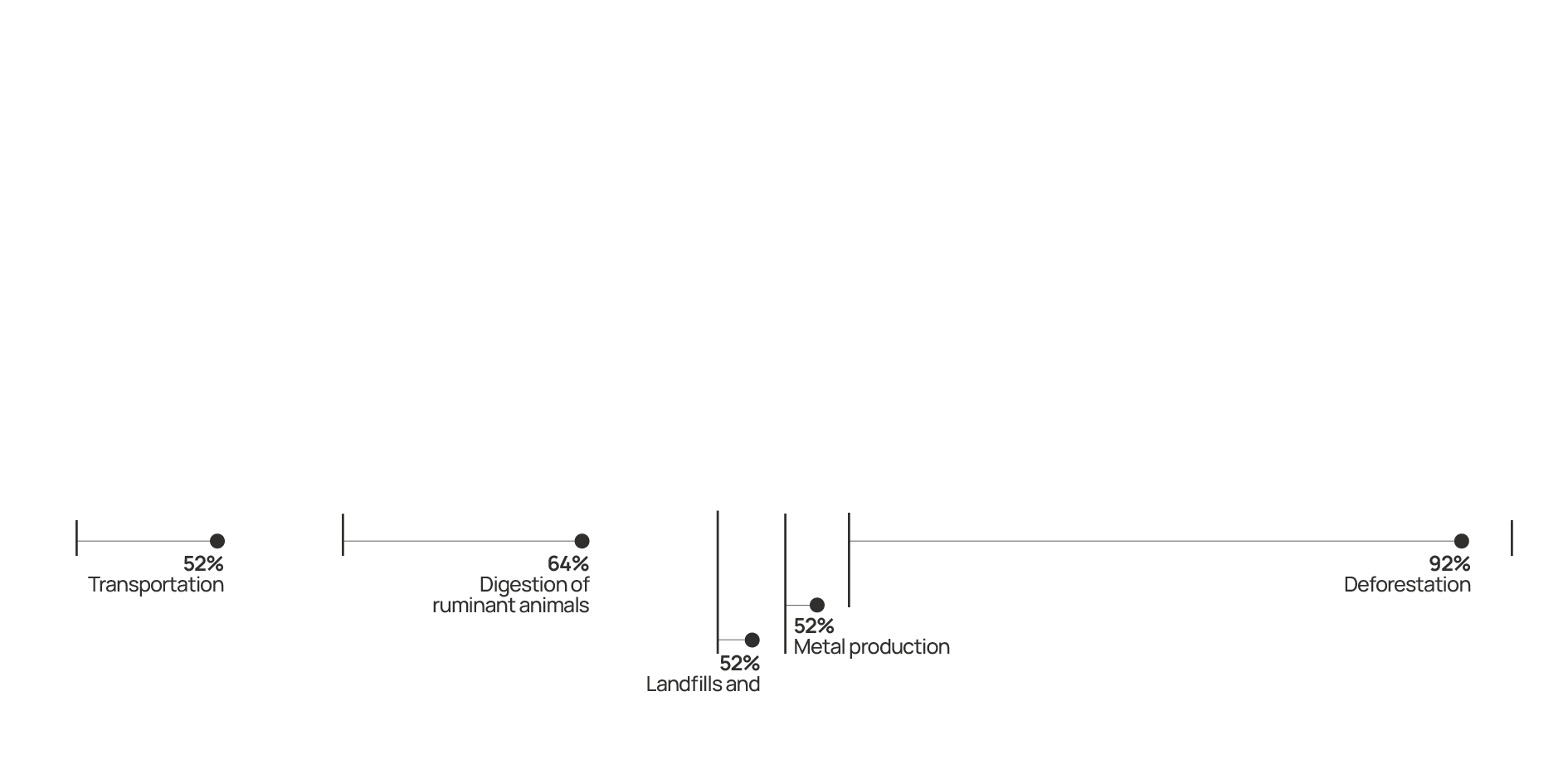 52%
Transportation

64%
Digestion of ruminant animals

52%
Landfills and

52%
Metal production

92%
Deforestation