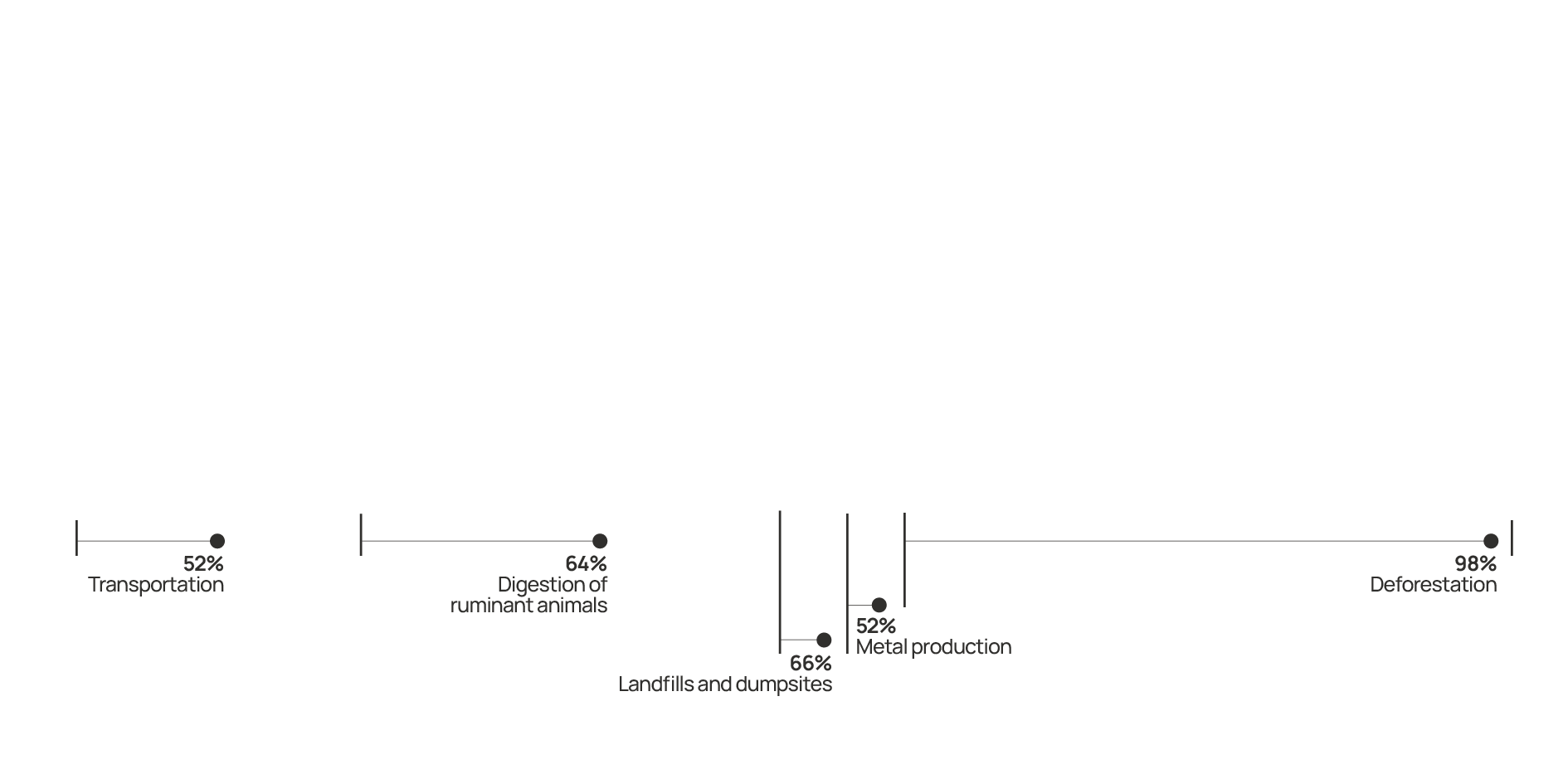 52%
Transportation

64%
Digestion of ruminant animals

66%
Landfills and dumpsites

52%
Metal production

98%
Deforestation