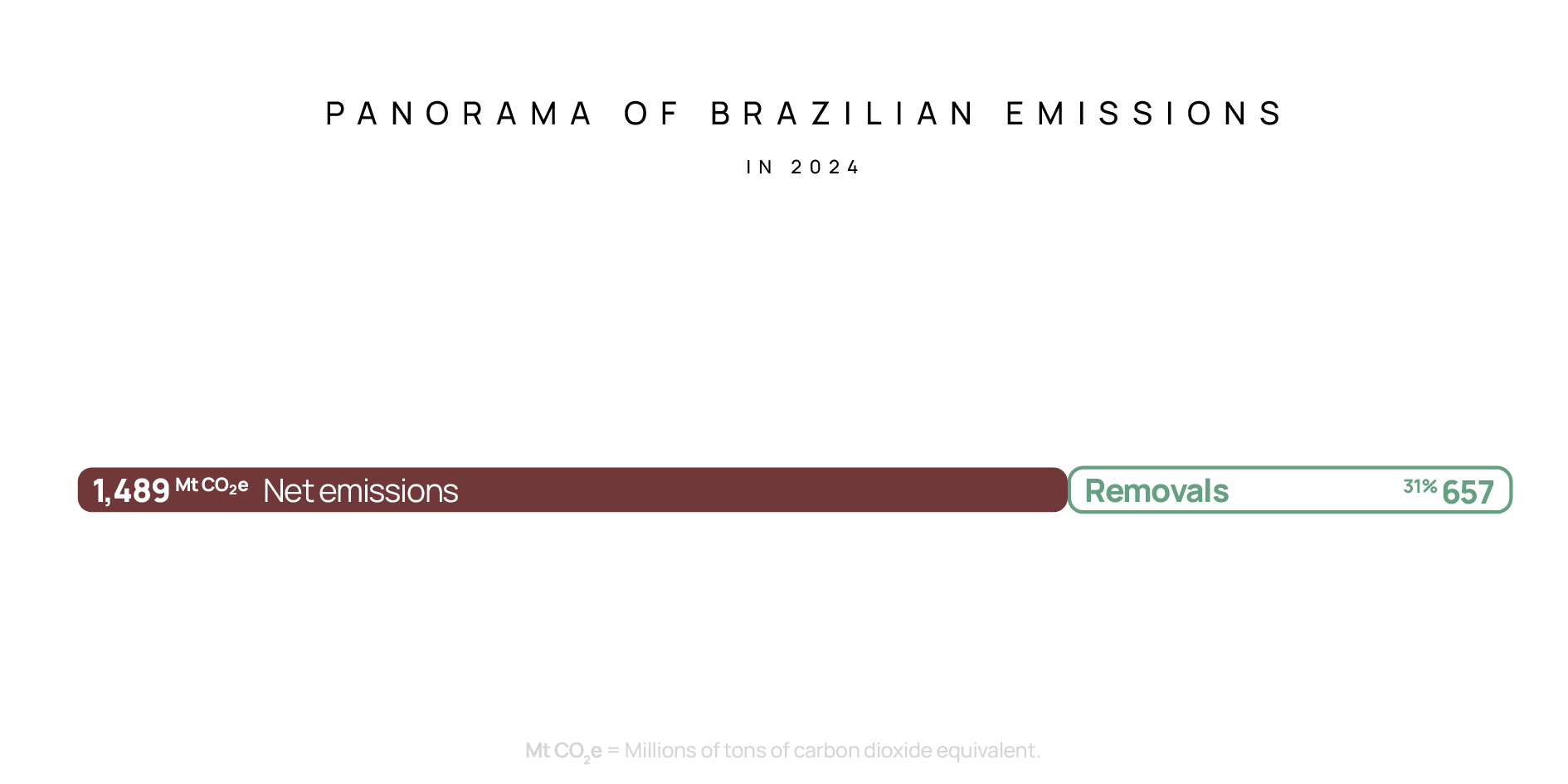 PANORAMA OF BRAZILIAN EMISSIONS

IN 2024

1,489 Mt $CO_2e$ Net emissions

Removals 31% 657

Mt $CO_2e$ = Millions of tons of carbon dioxide equivalent.