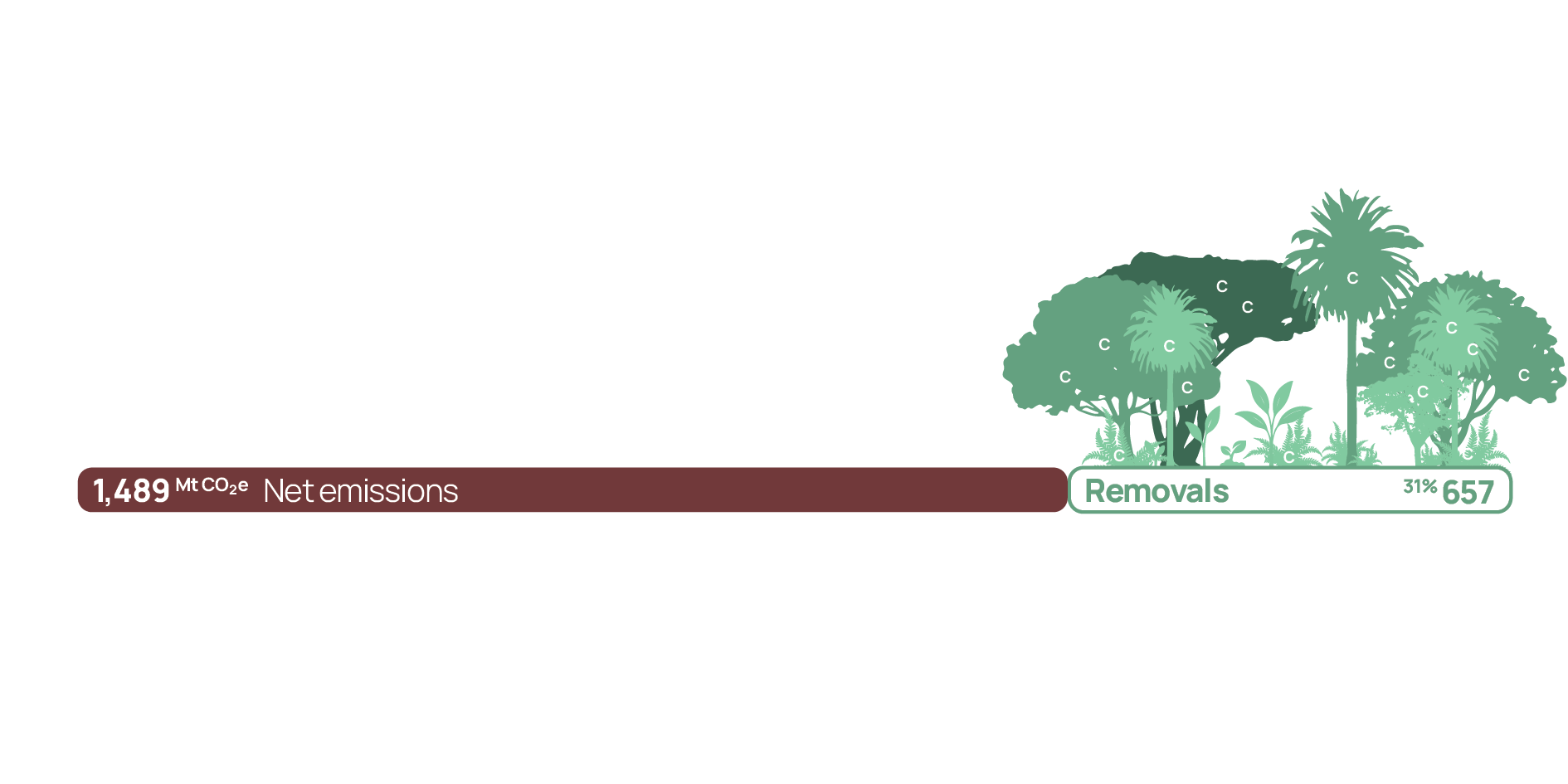 C C C C C C C C C C C C C C C C

1,489 Mt $CO_2e$ Net emissions

Removals 31% 657