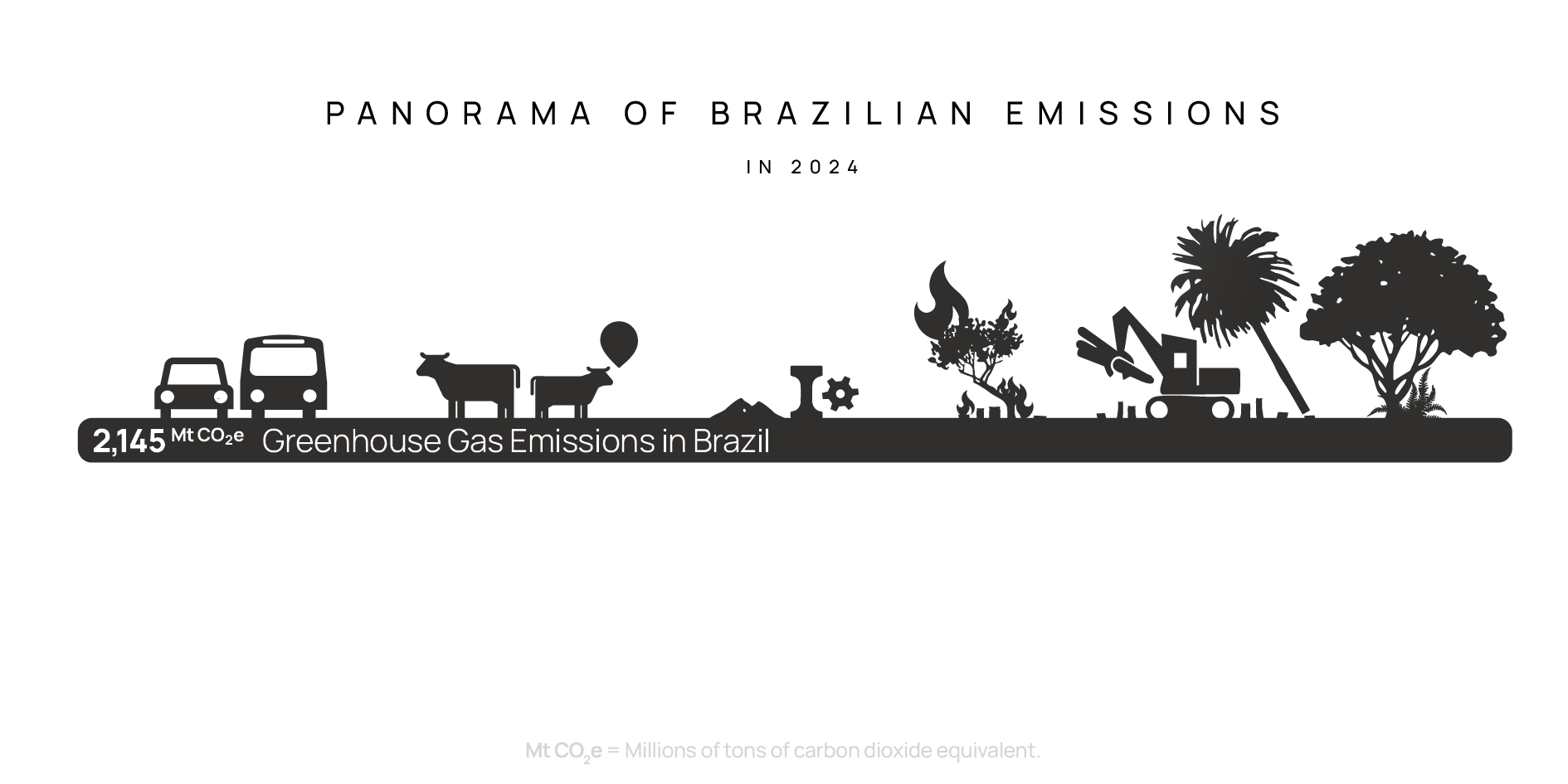 PANORAMA OF BRAZILIAN EMISSIONS

IN 2024

2,145 Mt $CO_2e$ Greenhouse Gas Emissions in Brazil

Mt $CO_2e$ = Millions of tons of carbon dioxide equivalent.