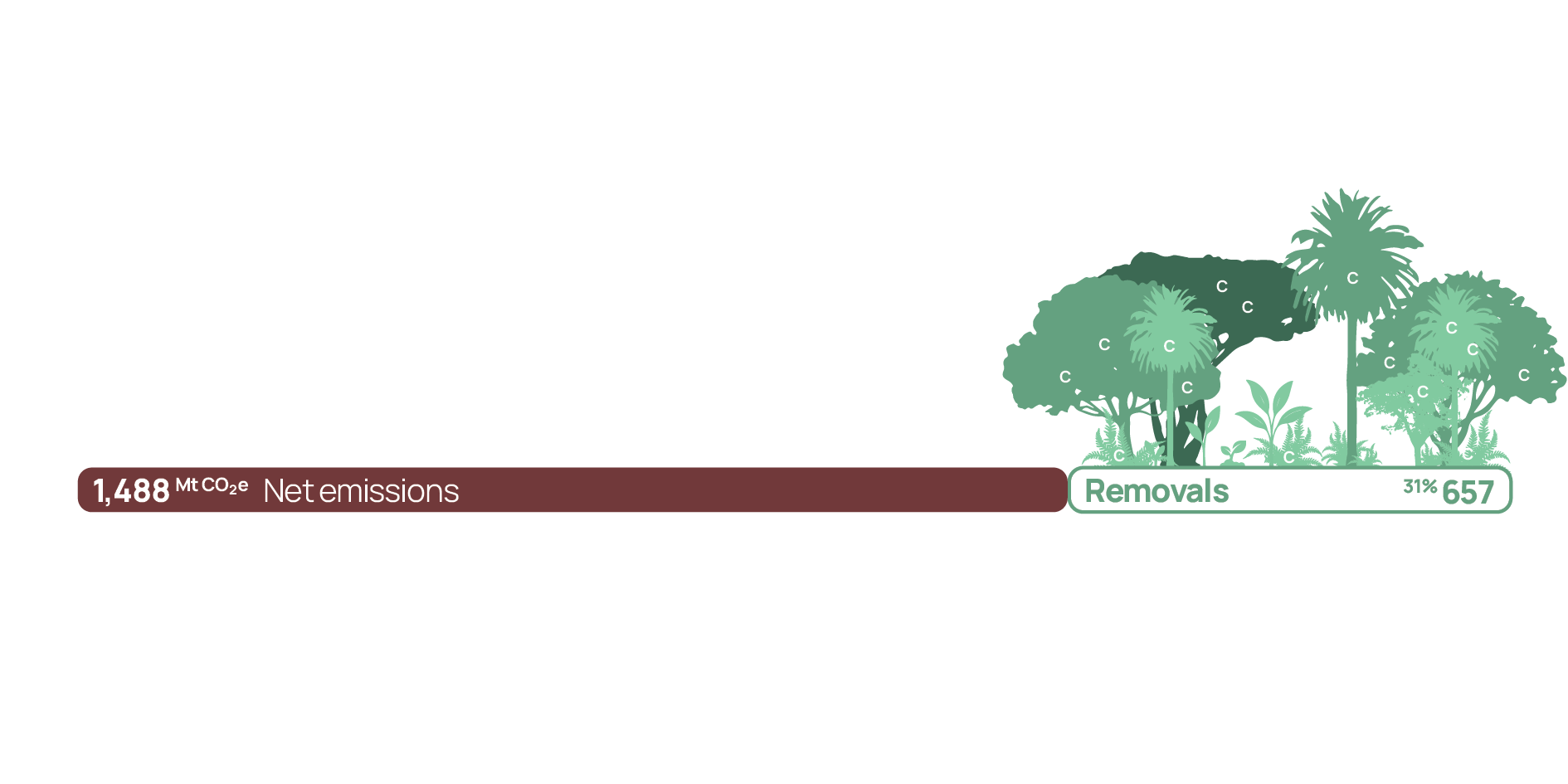 C C C C C C C C C C C C C C C

1,488 Mt $CO_2e$ Net emissions

Removals 31% 657